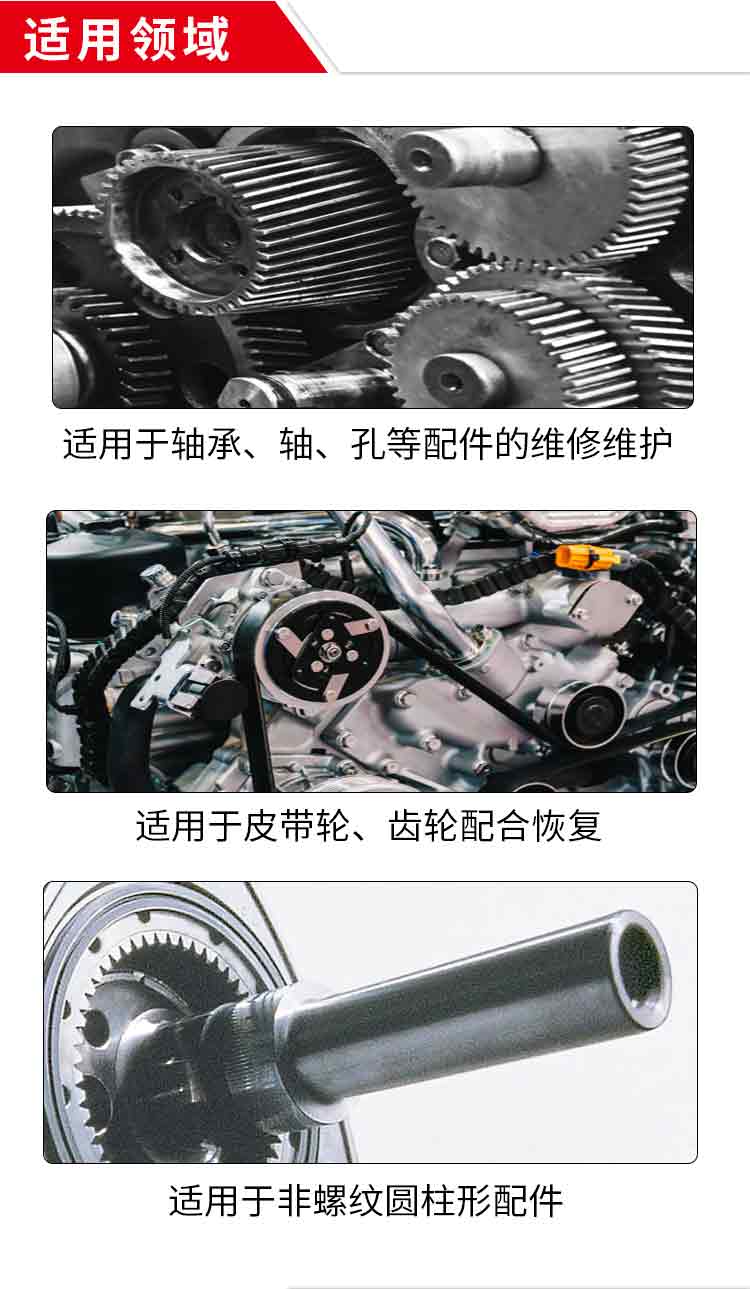 适用领域

适用于轴承、轴、孔等配件的维修维护

适用于皮带轮、齿轮配合恢复

适用于非螺纹圆柱形配件